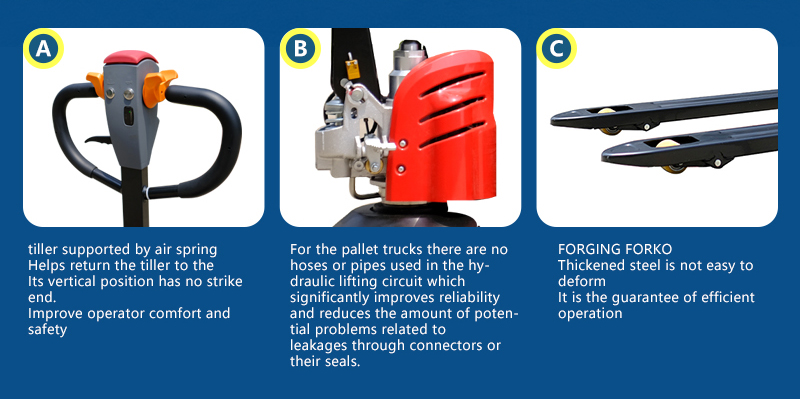 A

tiller supported by air spring
Helps return the tiller to the
Its vertical position has no strike end.
Improve operator comfort and safety

B

For the pallet trucks there are no hoses or pipes used in the hydraulic lifting circuit which significantly improves reliability and reduces the amount of potential problems related to leakages through connectors or their seals.

C

FORGING FORKO
Thickened steel is not easy to deform
It is the guarantee of efficient operation